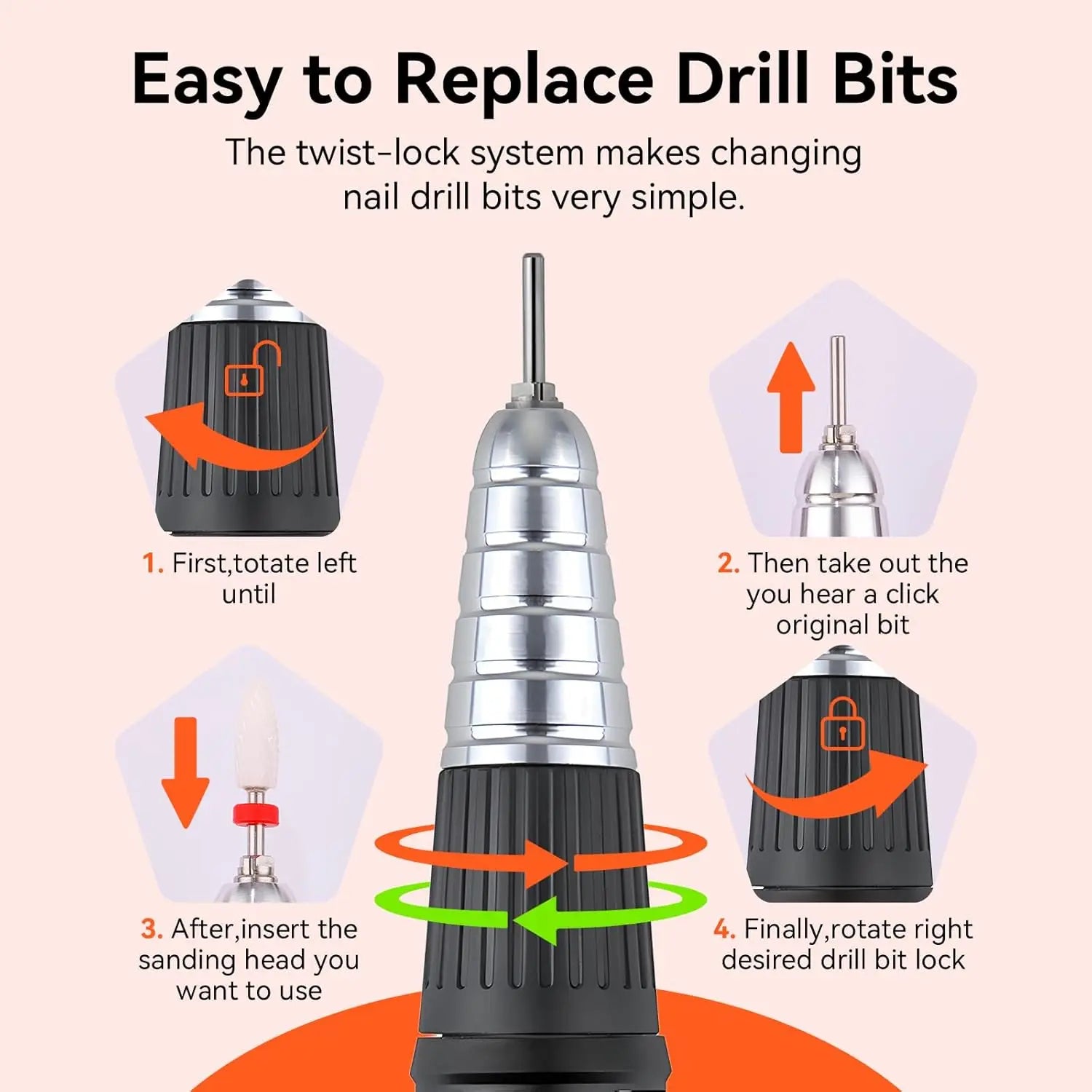 Easy to Replace Drill Bits

The twist-lock system makes changing nail drill bits very simple.

1. First,totate left until

2. Then take out the you hear a click original bit

3. After,insert the sanding head you want to use

4. Finally,rotate right desired drill bit lock