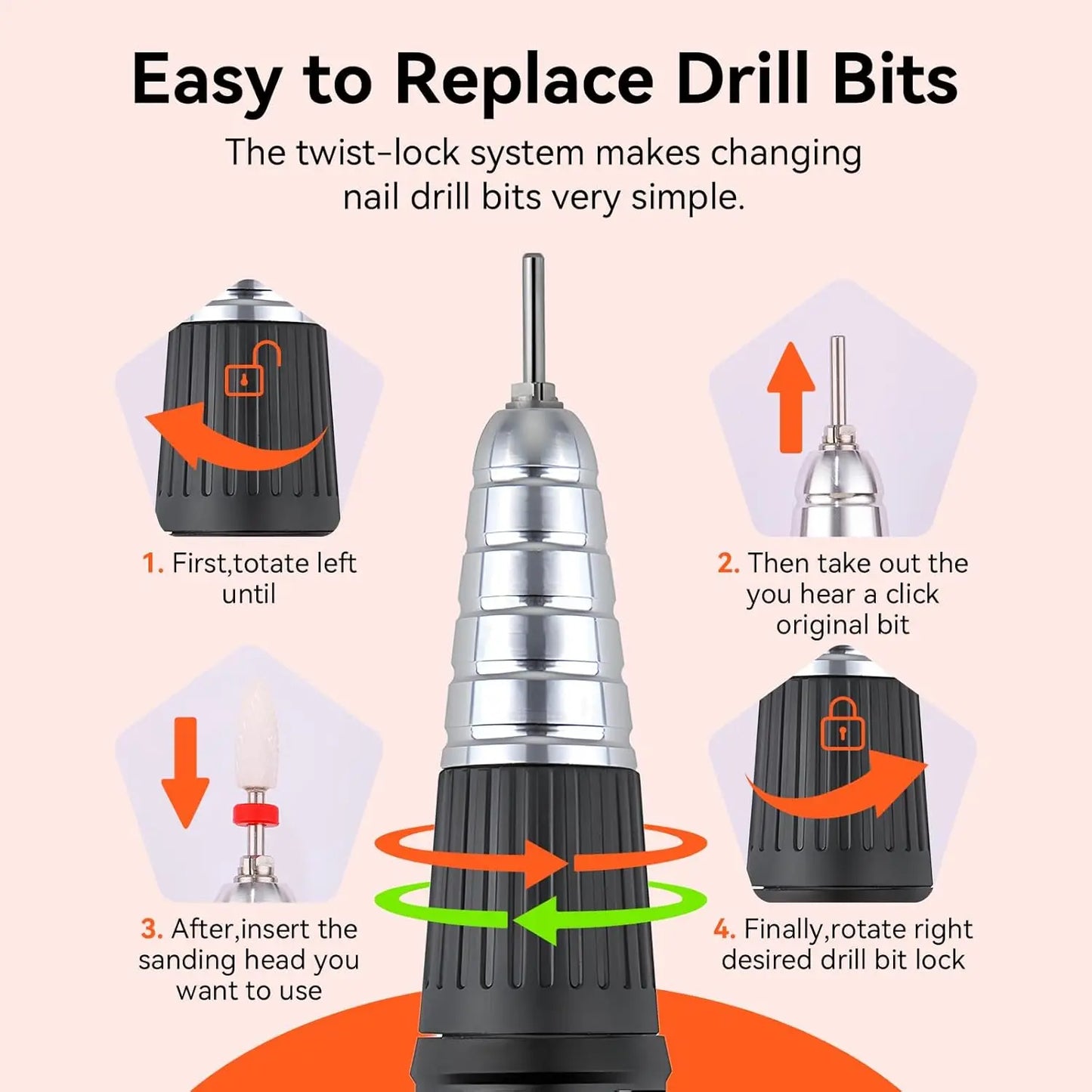 Easy to Replace Drill Bits

The twist-lock system makes changing nail drill bits very simple.

1. First,totate left until

2. Then take out the you hear a click original bit

3. After,insert the sanding head you want to use

4. Finally,rotate right desired drill bit lock