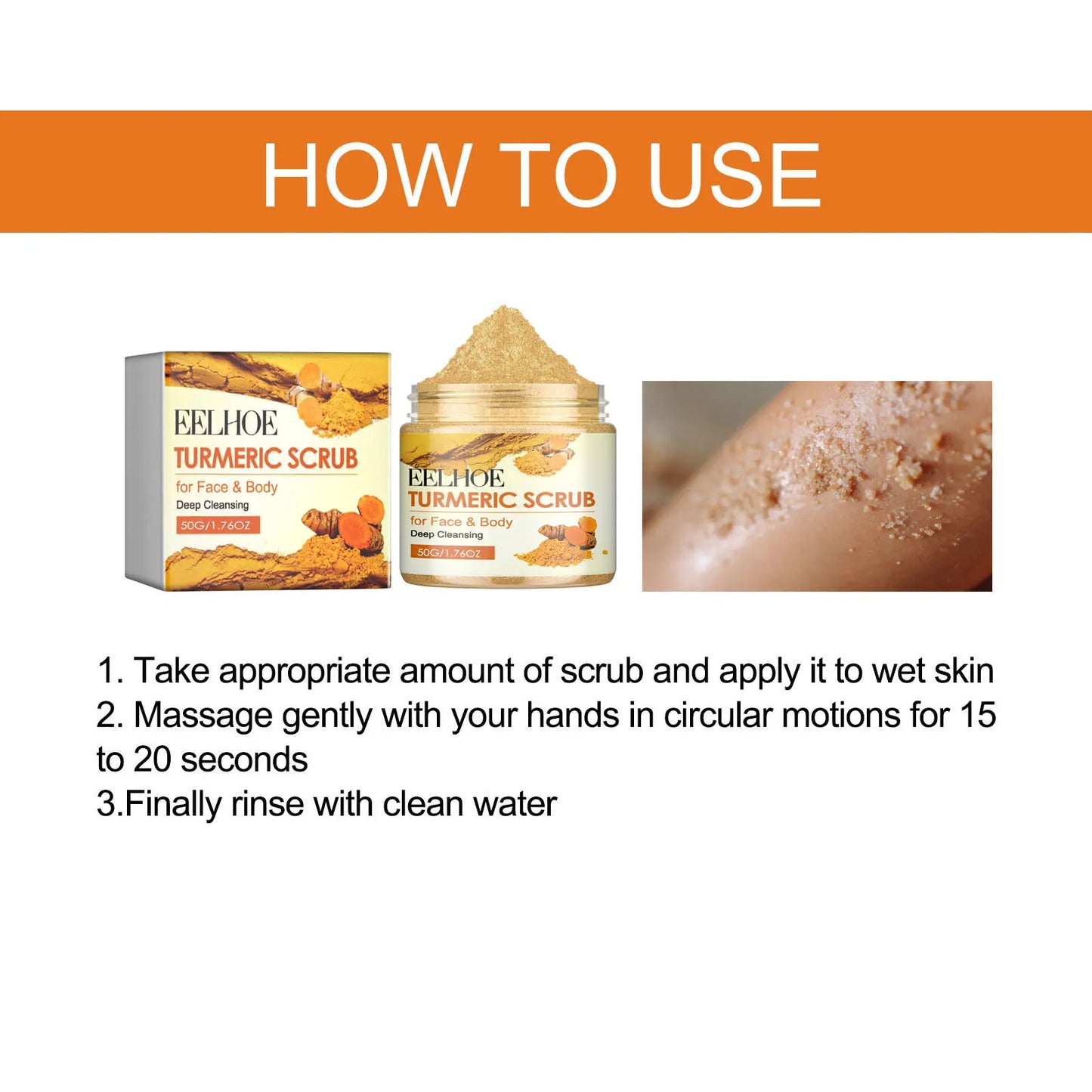 HOW TO USE

EELHOE
TURMERIC SCRUB
for Face & Body
Deep Cleansing
50G/1.76OZ

EELHOE
TURMERIC SCRUB
for Face & Body
Deep Cleansing
50G/1.76OZ

1. Take appropriate amount of scrub and apply it to wet skin
2. Massage gently with your hands in circular motions for 15 to 20 seconds
3.Finally rinse with clean water