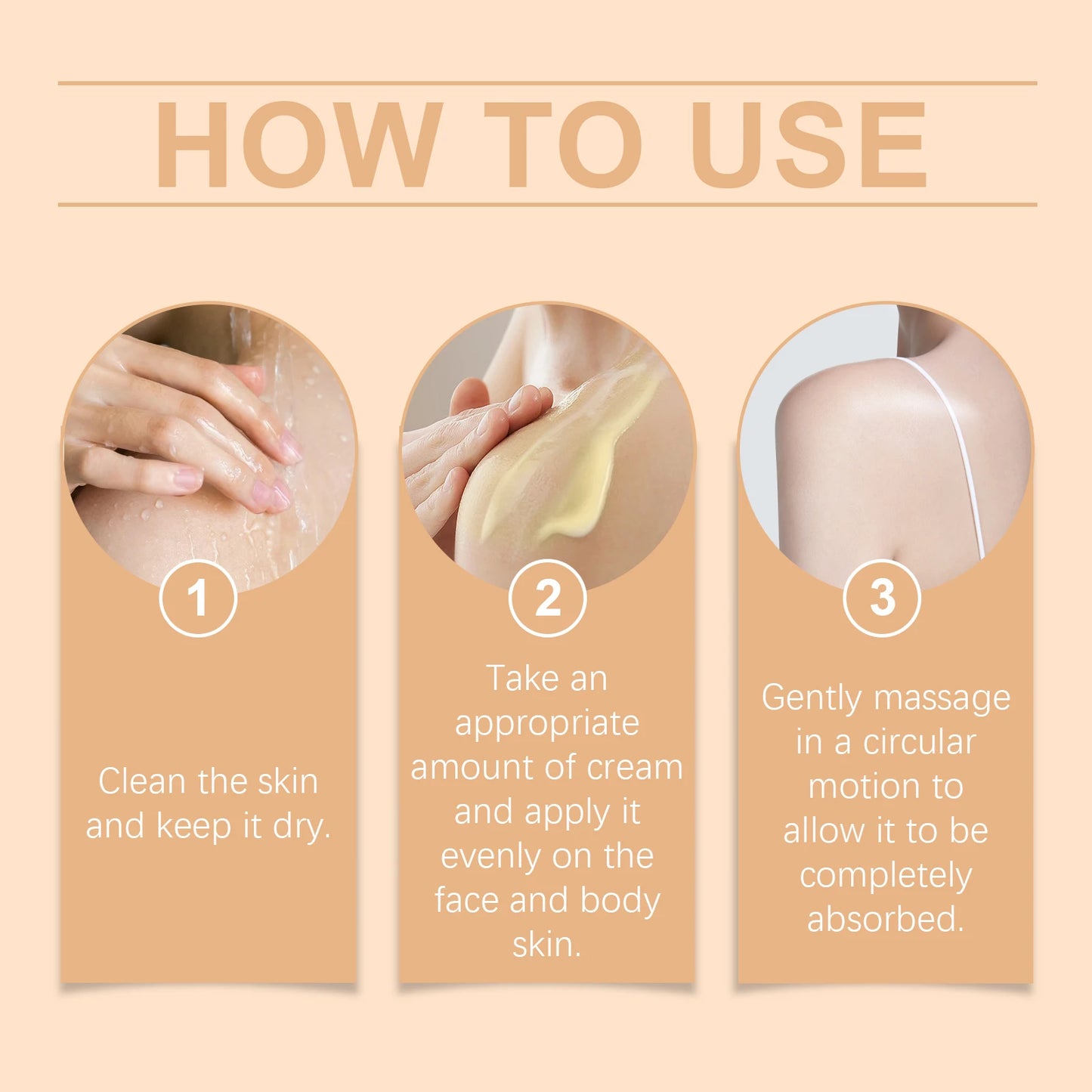 HOW TO USE

1

Clean the skin and keep it dry.

2

Take an appropriate amount of cream and apply it evenly on the face and body skin.

3

Gently massage in a circular motion to allow it to be completely absorbed.